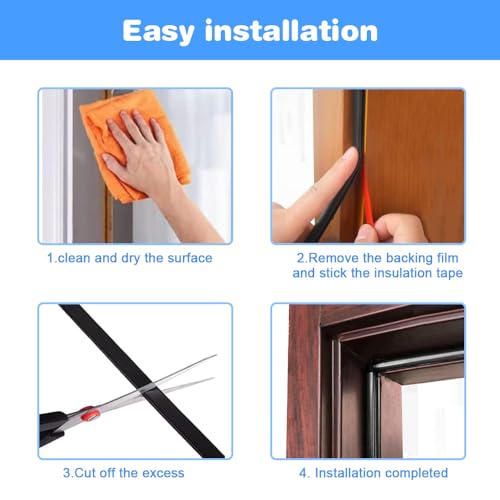 Easy installation

1.clean and dry the surface

2.Remove the backing film and stick the insulation tape

3.Cut off the excess

4. Installation completed