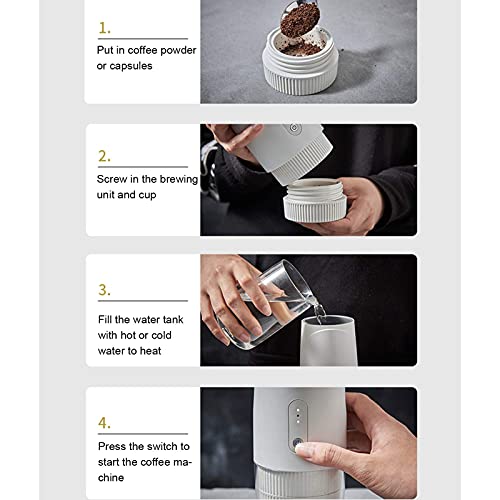 1.

Put in coffee powder or capsules

2.

Screw in the brewing unit and cup

3.

Fill the water tank with hot or cold water to heat

4.

Press the switch to start the coffee machine