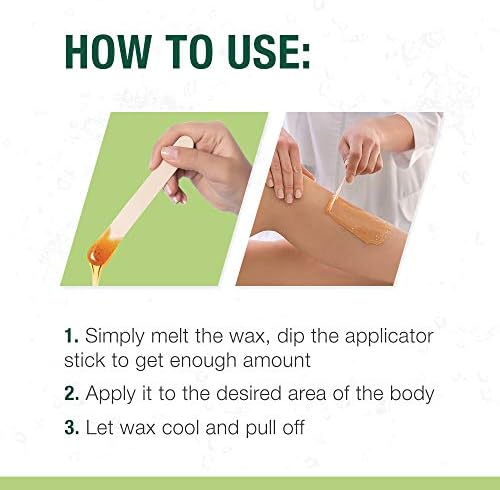 HOW TO USE:

1. Simply melt the wax, dip the applicator stick to get enough amount

2. Apply it to the desired area of the body

3. Let wax cool and pull off