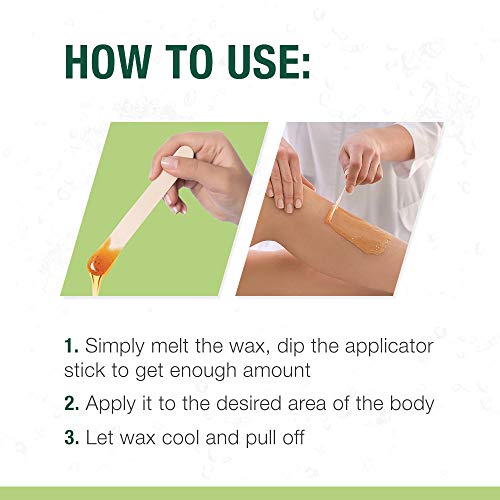 HOW TO USE:

1. Simply melt the wax, dip the applicator stick to get enough amount

2. Apply it to the desired area of the body

3. Let wax cool and pull off