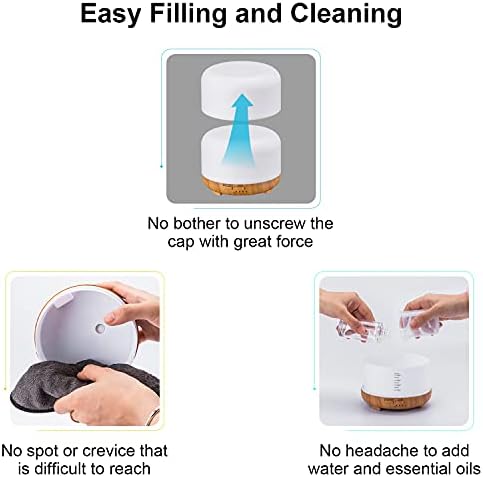 Easy Filling and Cleaning

No bother to unscrew the cap with great force

No spot or crevice that is difficult to reach

No headache to add water and essential oils