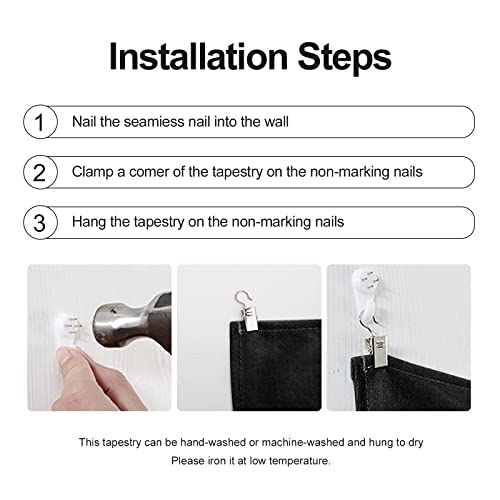 Installation Steps

1 Nail the seamiess nail into the wall

2 Clamp a comer of the tapestry on the non-marking nails

3 Hang the tapestry on the non-marking nails

This tapestry can be hand-washed or machine-washed and hung to dry
Please iron it at low temperature.