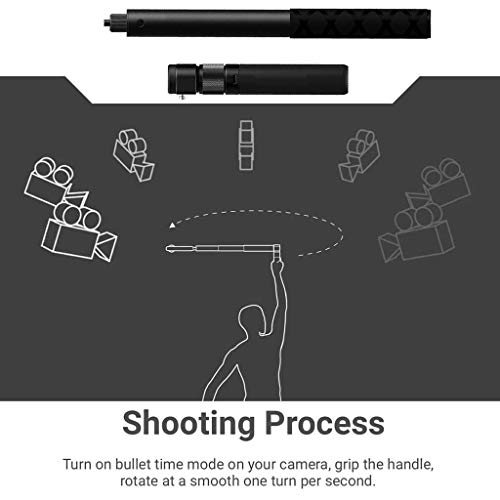 Shooting Process

Turn on bullet time mode on your camera, grip the handle, rotate at a smooth one turn per second.