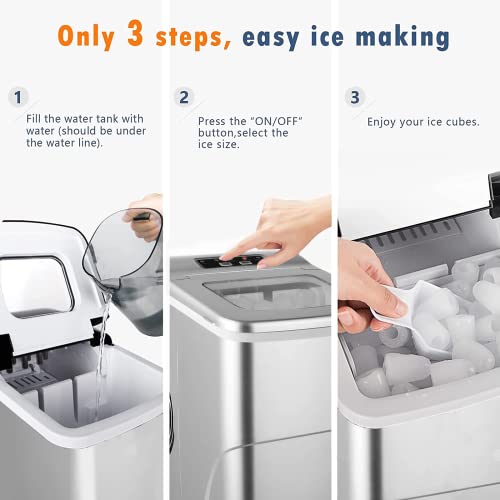 Only 3 steps, easy ice making

1
Fill the water tank with water (should be under the water line).

2
Press the "ON/OFF" button,select the ice size.

3
Enjoy your ice cubes.