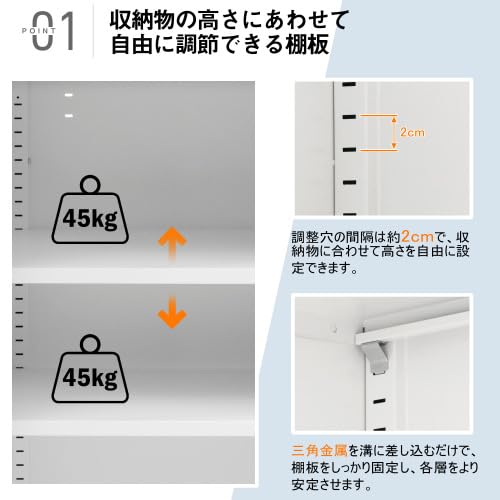 POINT 01

収納物の高さにあわせて自由に調節できる棚板

45kg

45kg

2cm

調整穴の間隔は約2cmで、収納物に合わせて高さを自由に設定できます。

三角金属を溝に差し込むだけで、棚板をしっかり固定し、各層をより安定させます。