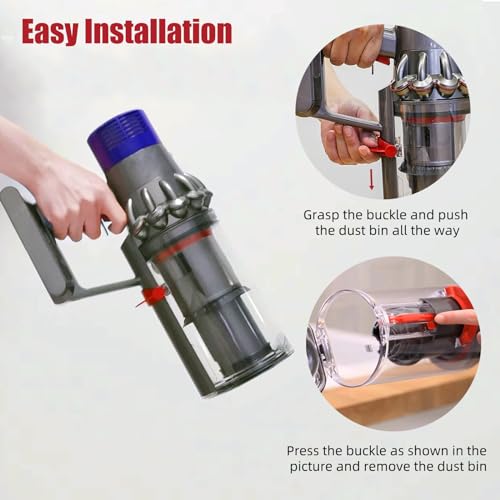 Easy Installation

Grasp the buckle and push the dust bin all the way

Press the buckle as shown in the picture and remove the dust bin