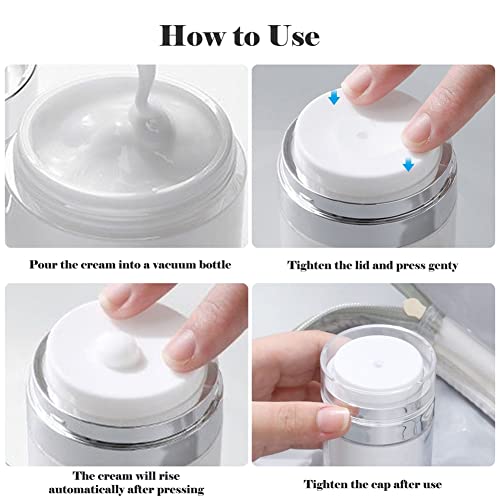 How to Use

Pour the cream into a vacuum bottle

Tighten the lid and press genty

The cream will rise automatically after pressing

Tighten the cap after use