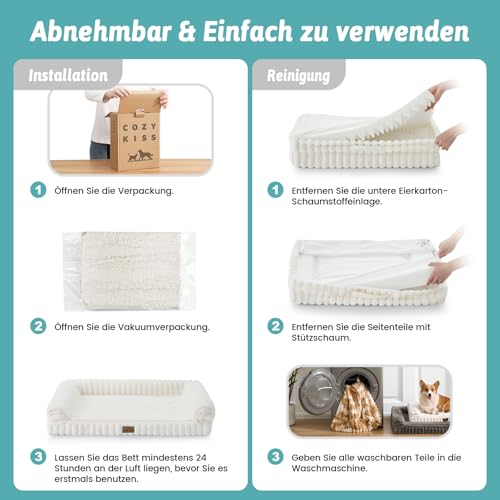 Abnehmbar & Einfach zu verwenden

Installation

COZY KISS

1 Öffnen Sie die Verpackung.

2 Öffnen Sie die Vakuumverpackung.

3 Lassen Sie das Bett mindestens 24 Stunden an der Luft liegen, bevor Sie es erstmals benutzen.

Reinigung

1 Entfernen Sie die untere Eierkarton-Schaumstoffeinlage.

2 Entfernen Sie die Seitenteile mit Stützschaum.

3 Geben Sie alle waschbaren Teile in die Waschmaschine.