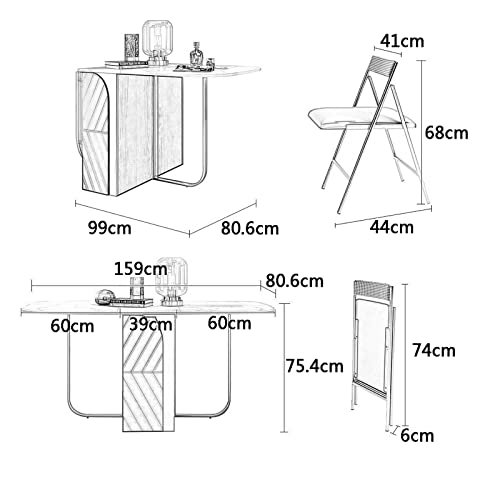 41cm
68cm
99cm
80.6cm
44cm
159cm
80.6cm
60cm
39cm
60cm
75.4cm
74cm
6cm