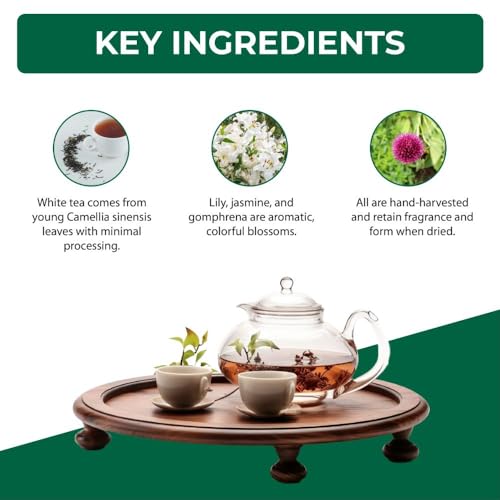 KEY INGREDIENTS

White tea comes from young Camellia sinensis leaves with minimal processing.

Lily, jasmine, and gomphrena are aromatic, colorful blossoms.

All are hand-harvested and retain fragrance and form when dried.