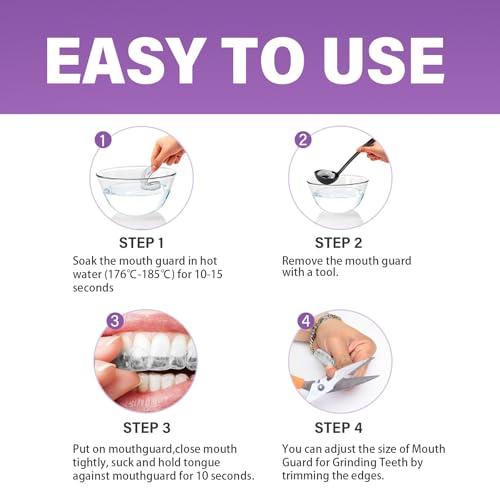 EASY TO USE

1

STEP 1

Soak the mouth guard in hot water (176℃-185℃) for 10-15 seconds

2

STEP 2

Remove the mouth guard with a tool.

3

STEP 3

Put on mouthguard,close mouth tightly, suck and hold tongue against mouthguard for 10 seconds.

4

STEP 4

You can adjust the size of Mouth Guard for Grinding Teeth by trimming the edges.