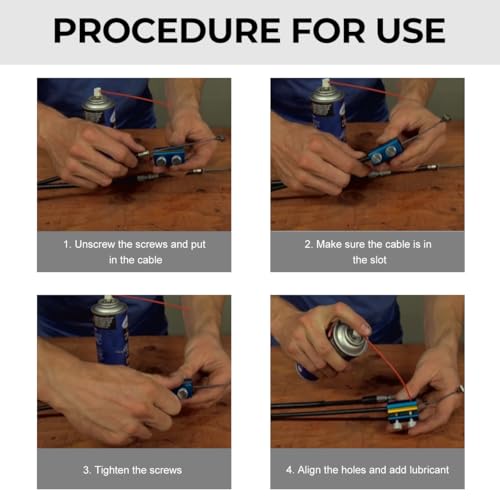 PROCEDURE FOR USE

1. Unscrew the screws and put in the cable

2. Make sure the cable is in the slot

3. Tighten the screws

4. Align the holes and add lubricant