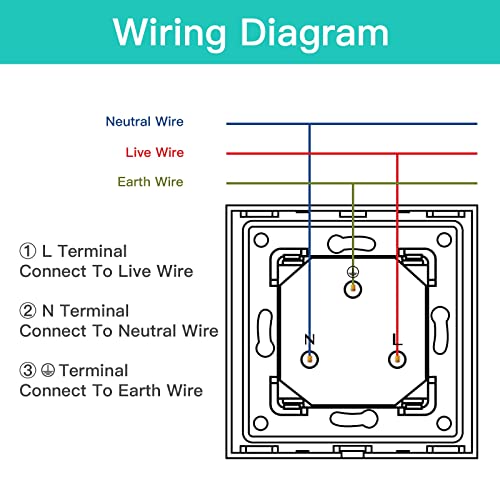 Wiring Diagram

Neutral Wire

Live Wire

Earth Wire

① L Terminal
Connect To Live Wire

② N Terminal
Connect To Neutral Wire

③ ⏚ Terminal
Connect To Earth Wire

⏚

N

L