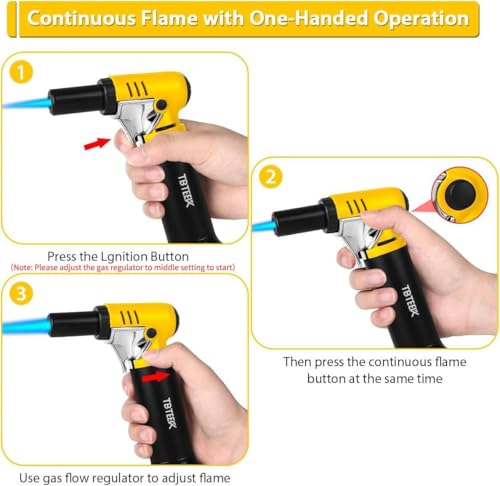 Continuous Flame with One-Handed Operation

1

TBTEEK

Press the Lgnition Button
(Note: Please adjust the gas regulator to middle setting to start)

2

TBTEEK

Then press the continuous flame button at the same time

3

TBTEEK

Use gas flow regulator to adjust flame