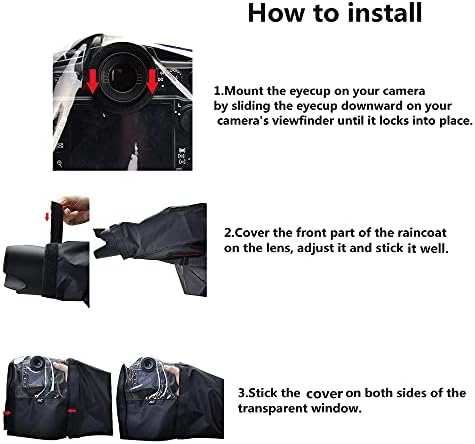 How to install

1.Mount the eyecup on your camera by sliding the eyecup downward on your camera's viewfinder until it locks into place.

2.Cover the front part of the raincoat on the lens, adjust it and stick it well.

3.Stick the cover on both sides of the transparent window.