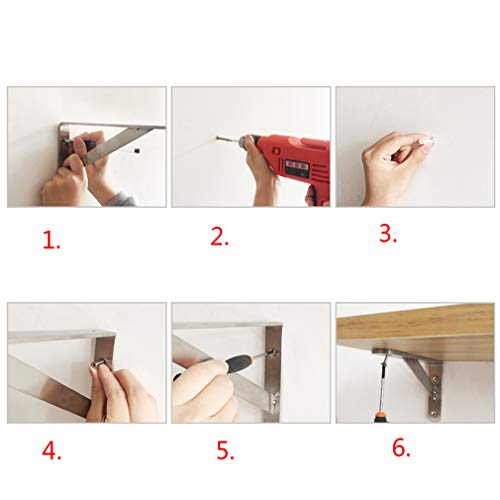 1.

2.

3.

4.

5.

6.