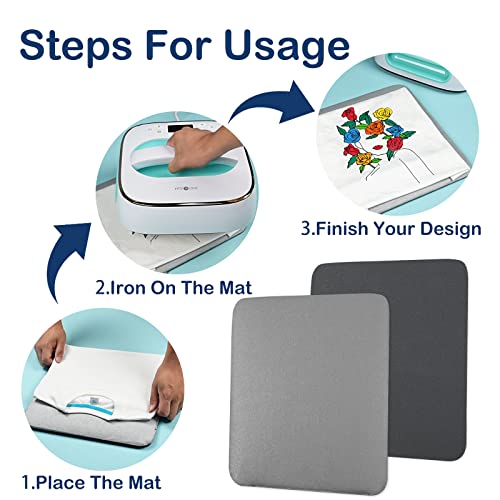 Steps For Usage

2.Iron On The Mat

3.Finish Your Design

1.Place The Mat