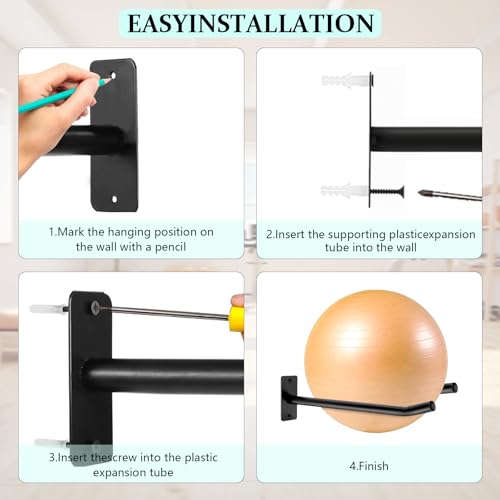 EASYINSTALLATION

1.Mark the hanging position on the wall with a pencil

2.Insert the supporting plasticexpansion tube into the wall

3.Insert thescrew into the plastic expansion tube

4.Finish