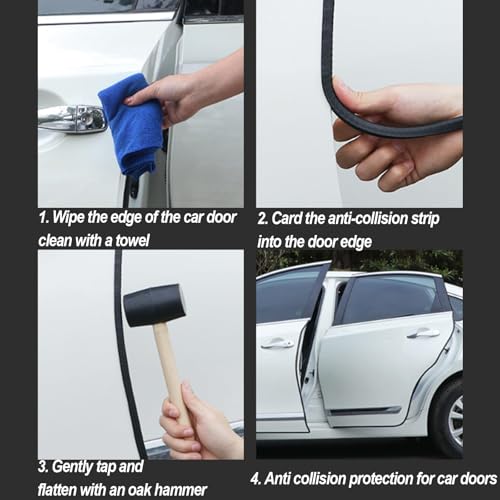 1. Wipe the edge of the car door clean with a towel

2. Card the anti-collision strip into the door edge

3. Gently tap and flatten with an oak hammer

4. Anti collision protection for car doors