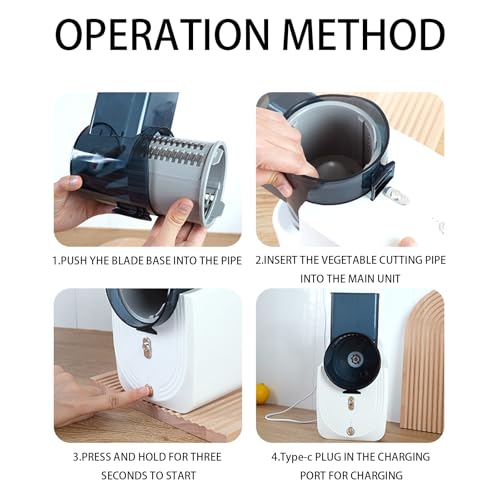 OPERATION METHOD

1.PUSH YHE BLADE BASE INTO THE PIPE

2.INSERT THE VEGETABLE CUTTING PIPE INTO THE MAIN UNIT

3.PRESS AND HOLD FOR THREE SECONDS TO START

4.Type-c PLUG IN THE CHARGING PORT FOR CHARGING