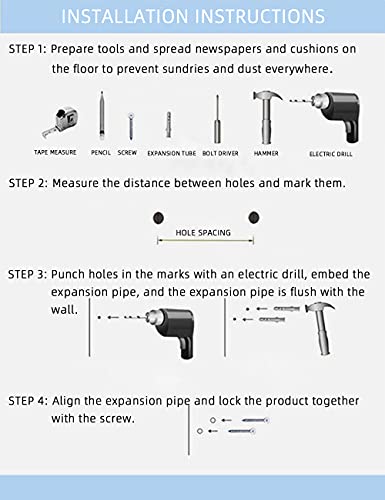 INSTALLATION INSTRUCTIONS

STEP 1: Prepare tools and spread newspapers and cushions on the floor to prevent sundries and dust everywhere.

TAPE MEASURE
PENCIL
SCREW
EXPANSION TUBE
BOLT DRIVER
HAMMER
ELECTRIC DRILL

STEP 2: Measure the distance between holes and mark them.

HOLE SPACING

STEP 3: Punch holes in the marks with an electric drill, embed the expansion pipe, and the expansion pipe is flush with the wall.

STEP 4: Align the expansion pipe and lock the product together with the screw.