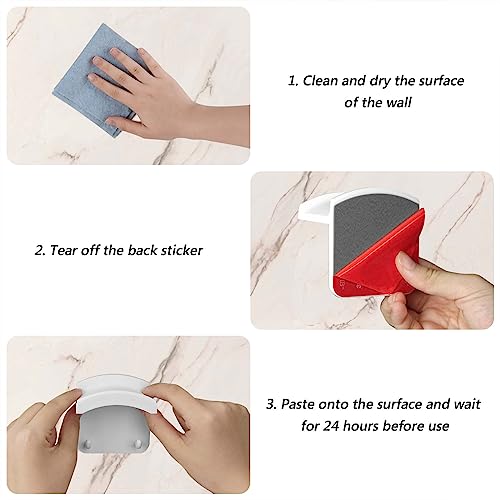 1. Clean and dry the surface of the wall

2. Tear off the back sticker

3. Paste onto the surface and wait for 24 hours before use