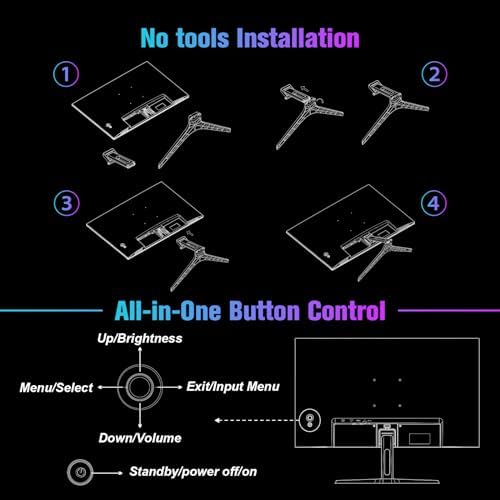 No tools Installation

1

2

3

4

All-in-One Button Control

Up/Brightness

Menu/Select

Exit/Input Menu

Down/Volume

Standby/power off/on