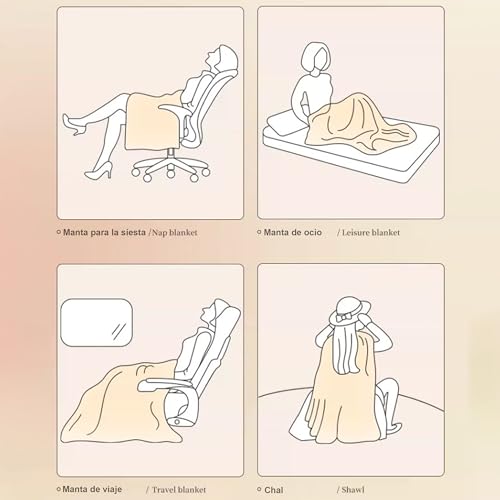 Manta para la siesta / Nap blanket

Manta de ocio / Leisure blanket

Manta de viaje / Travel blanket

Chal / Shawl