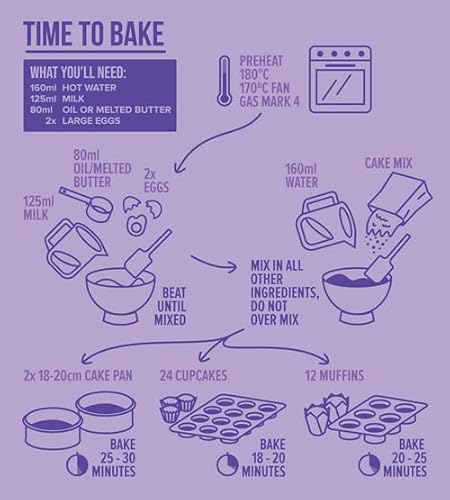 TIME TO BAKE

WHAT YOU'LL NEED:
160ml HOT WATER
125ml MILK
80ml OIL OR MELTED BUTTER
2x LARGE EGGS

PREHEAT
180°C
170°C FAN
GAS MARK 4

80ml
OIL/MELTED
BUTTER

2x
EGGS

125ml
MILK

BEAT
UNTIL
MIXED

160ml
WATER

CAKE MIX

MIX IN ALL
OTHER
INGREDIENTS,
DO NOT
OVER MIX

2x 18-20cm CAKE PAN

BAKE
25 - 30
MINUTES

24 CUPCAKES

BAKE
18 - 20
MINUTES

12 MUFFINS

BAKE
20 - 25
MINUTES