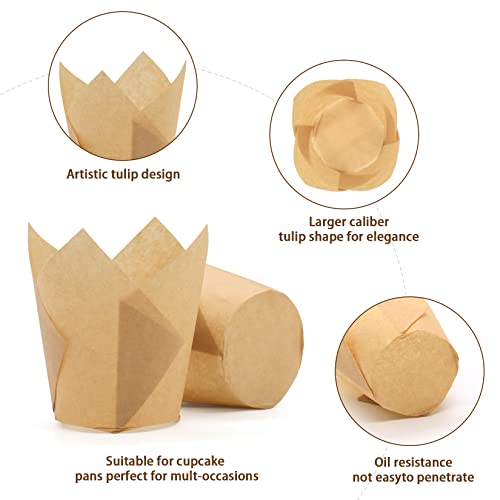 Artistic tulip design

Larger caliber
tulip shape for elegance

Suitable for cupcake
pans perfect for mult-occasions

Oil resistance
not easyto penetrate