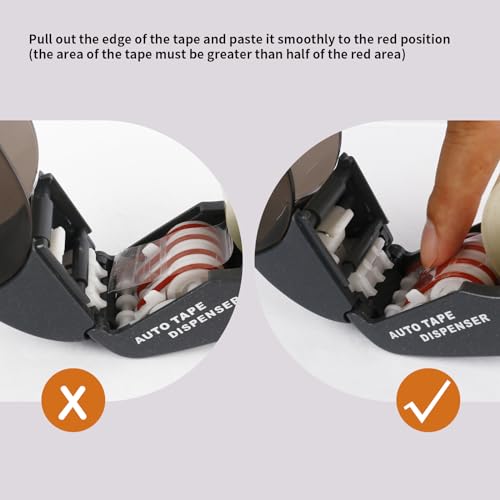 Pull out the edge of the tape and paste it smoothly to the red position
(the area of the tape must be greater than half of the red area)

AUTO TAPE DISPENSER

AUTO TAPE DISPENSER