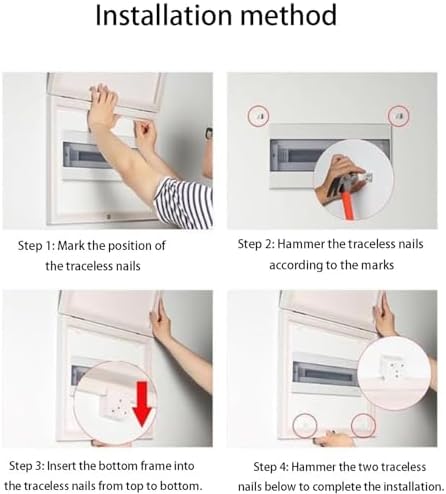 Installation method

Step 1: Mark the position of the traceless nails

Step 2: Hammer the traceless nails according to the marks

Step 3: Insert the bottom frame into the traceless nails from top to bottom.

Step 4: Hammer the two traceless nails below to complete the installation.