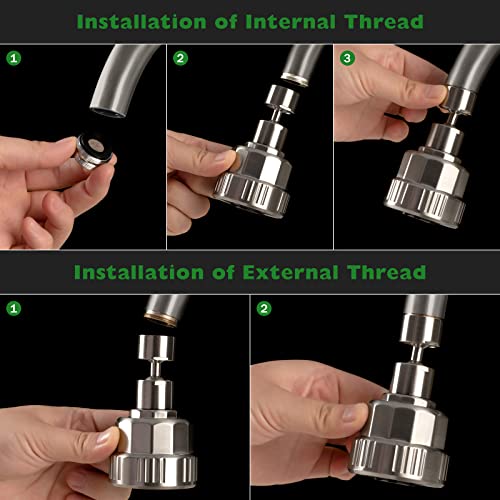 Installation of Internal Thread

1

2

3

Installation of External Thread

1

2