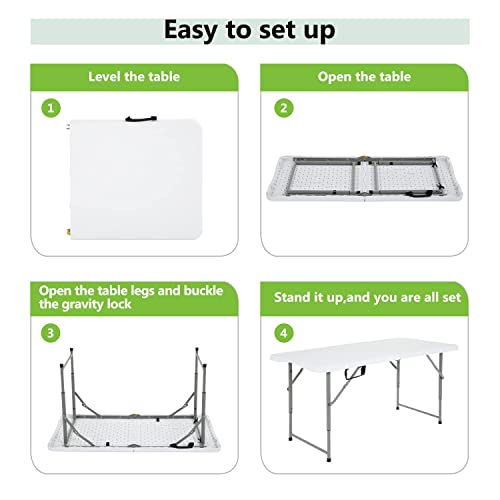 Easy to set up

Level the table

1

Open the table

2

Open the table legs and buckle the gravity lock

3

Stand it up,and you are all set

4