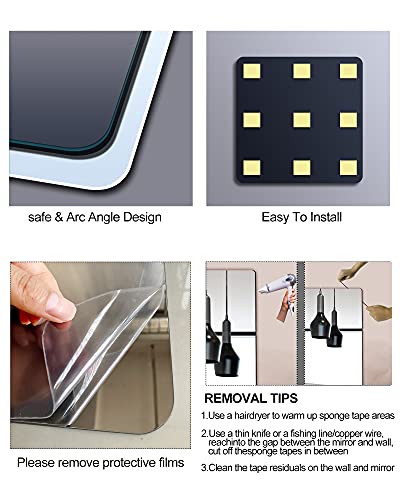 safe & Arc Angle Design

Easy To Install

Please remove protective films

REMOVAL TIPS

1.Use a hairdryer to warm up sponge tape areas

2.Use a thin knife or a fishing line/copper wire, reachinto the gap between the mirror and wall, cut off thesponge tapes in between

3.Clean the tape residuals on the wall and mirror