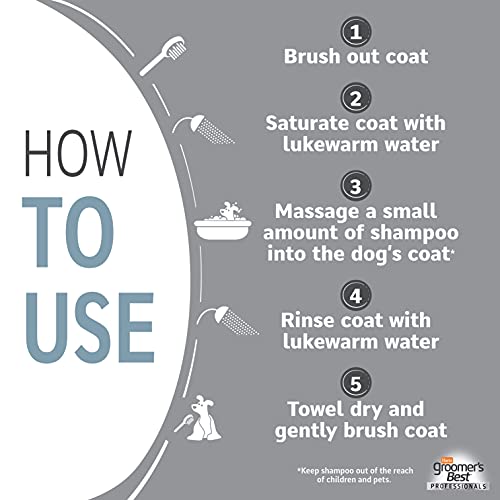 HOW TO USE

1
Brush out coat

2
Saturate coat with lukewarm water

3
Massage a small amount of shampoo into the dog's coat*

4
Rinse coat with lukewarm water

5
Towel dry and gently brush coat

*Keep shampoo out of the reach of children and pets.

Hartz groomer's Best PROFESSIONALS