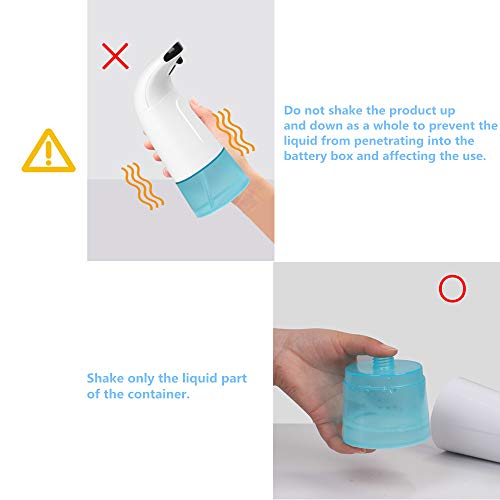 Do not shake the product up and down as a whole to prevent the liquid from penetrating into the battery box and affecting the use.

Shake only the liquid part of the container.