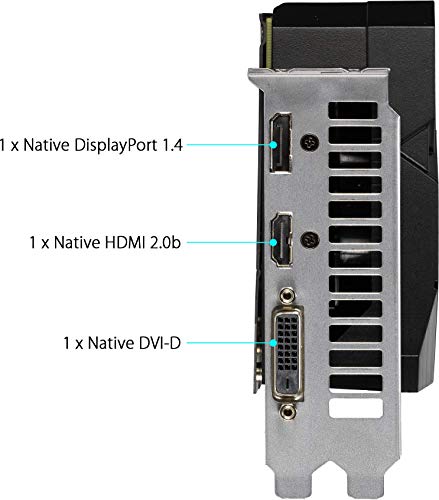 1 x Native DisplayPort 1.4

1 x Native HDMI 2.0b

1 x Native DVI-D