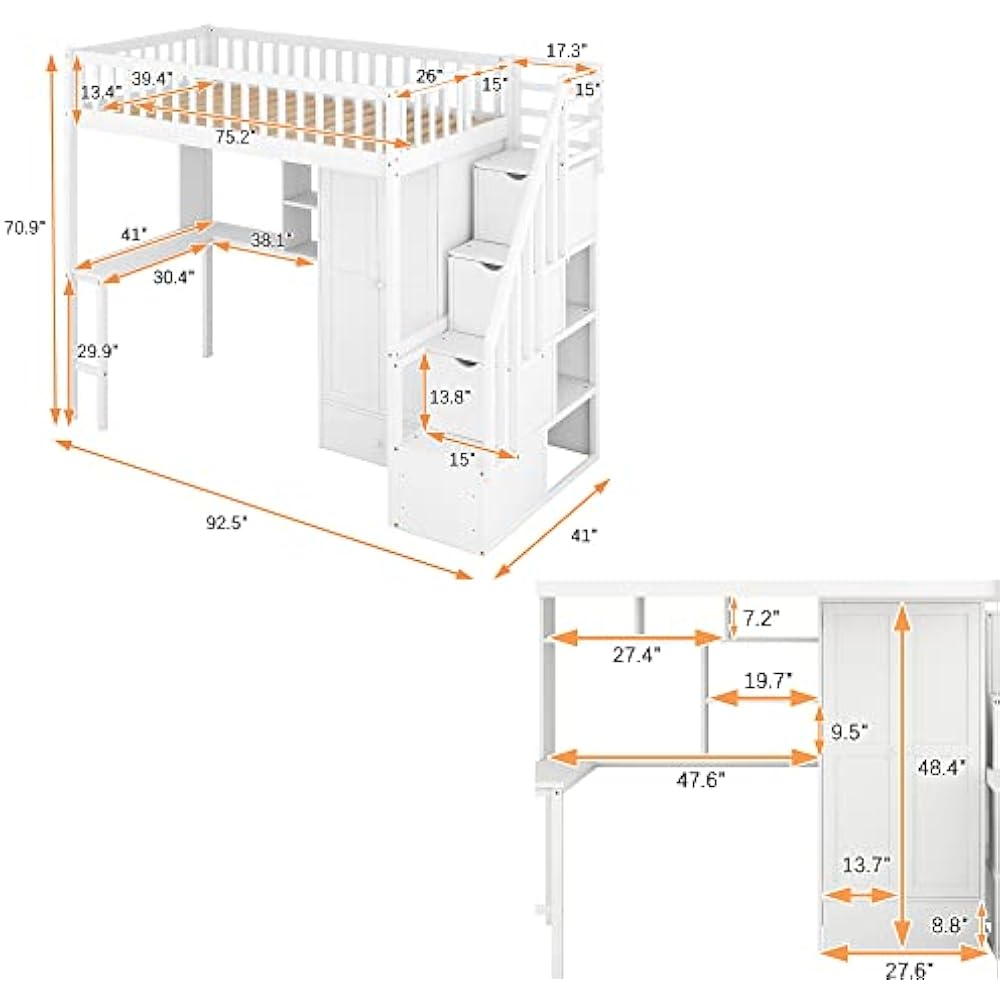 17.3"
13.4"
39.4"
26"
15"
15"
75.2"
70.9"
41"
38.1"
30.4"
29.9"
13.8"
15"
92.5"
41"
7.2"
27.4"
19.7"
9.5"
47.6"
48.4"
13.7"
8.8"
27.6"