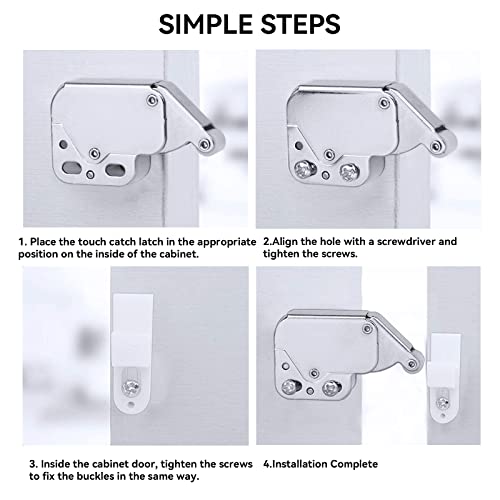 SIMPLE STEPS

1. Place the touch catch latch in the appropriate position on the inside of the cabinet.

2.Align the hole with a screwdriver and tighten the screws.

3. Inside the cabinet door, tighten the screws to fix the buckles in the same way.

4.Installation Complete