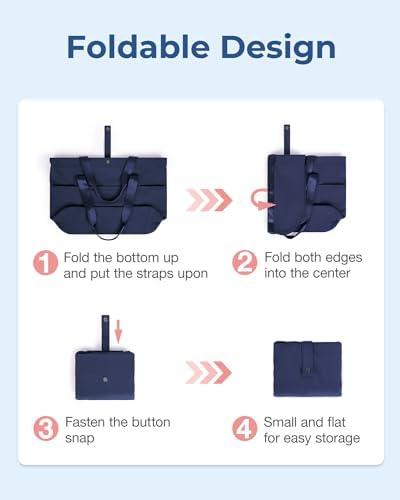 Foldable Design

1 Fold the bottom up and put the straps upon

2 Fold both edges into the center

3 Fasten the button snap

4 Small and flat for easy storage