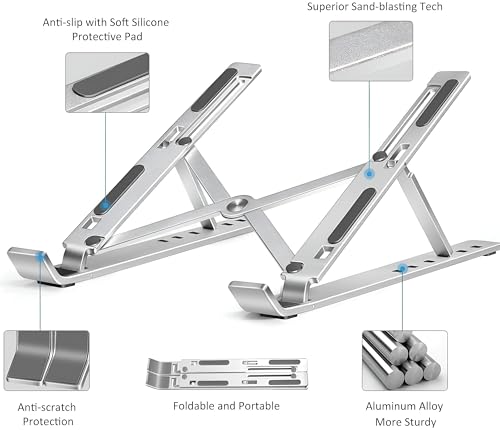 Anti-slip with Soft Silicone Protective Pad

Superior Sand-blasting Tech

Anti-scratch Protection

Foldable and Portable

Aluminum Alloy More Sturdy