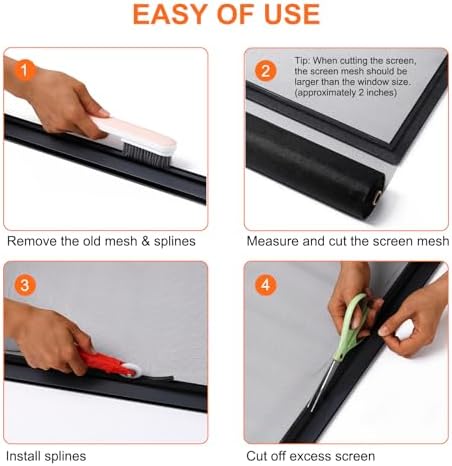 EASY OF USE

1

Remove the old mesh & splines

2

Tip: When cutting the screen, the screen mesh should be larger than the window size. (approximately 2 inches)

Measure and cut the screen mesh

3

Install splines

4

Cut off excess screen