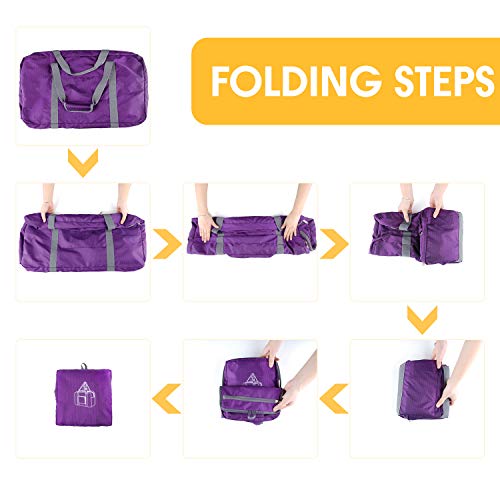 FOLDING STEPS