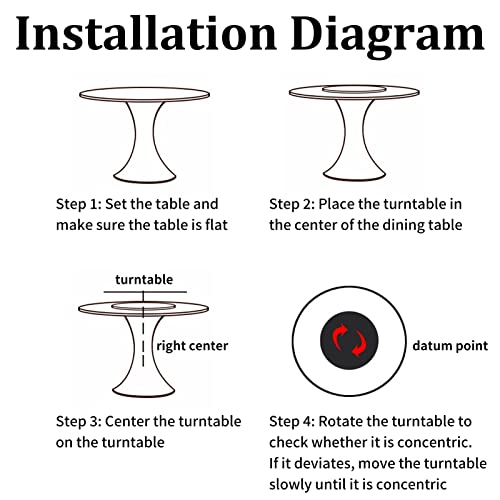 Installation Diagram

Step 1: Set the table and make sure the table is flat

Step 2: Place the turntable in the center of the dining table

turntable

right center

Step 3: Center the turntable on the turntable

datum point

Step 4: Rotate the turntable to check whether it is concentric. If it deviates, move the turntable slowly until it is concentric