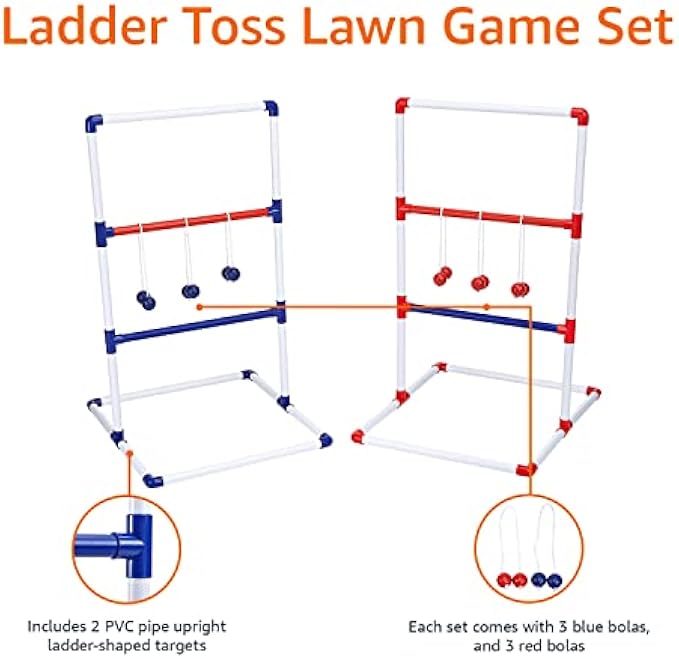 Ladder Toss Lawn Game Set

Includes 2 PVC pipe upright ladder-shaped targets

Each set comes with 3 blue bolas, and 3 red bolas