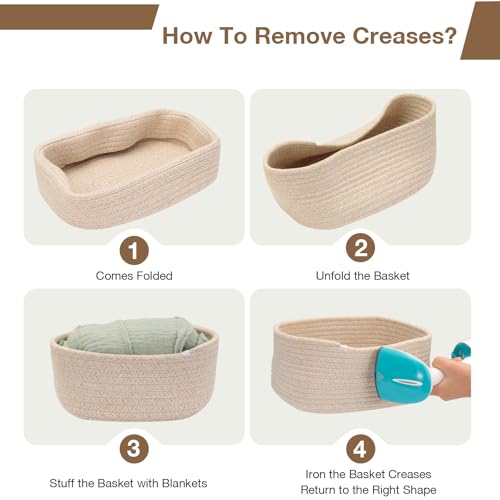 How To Remove Creases?

1
Comes Folded

2
Unfold the Basket

3
Stuff the Basket with Blankets

4
Iron the Basket Creases
Return to the Right Shape