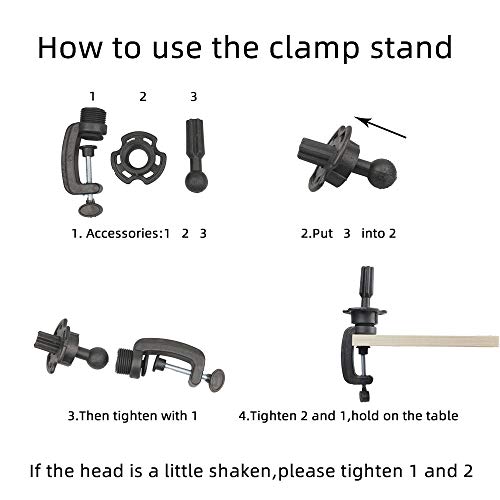 How to use the clamp stand

1 2 3

1. Accessories:1 2 3

2.Put 3 into 2

3.Then tighten with 1

4.Tighten 2 and 1,hold on the table

If the head is a little shaken,please tighten 1 and 2