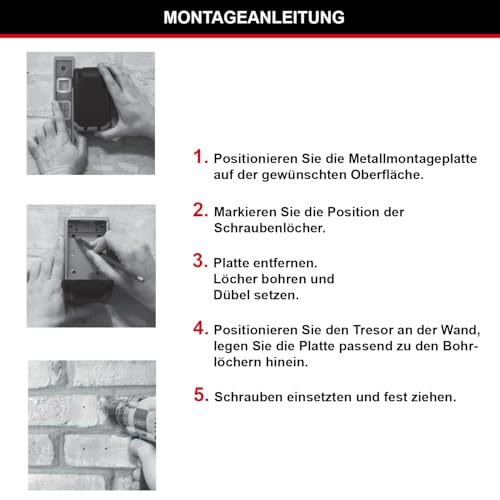 MONTAGEANLEITUNG

1. Positionieren Sie die Metallmontageplatte auf der gewünschten Oberfläche.

2. Markieren Sie die Position der Schraubenlöcher.

3. Platte entfernen. Löcher bohren und Dübel setzen.

4. Positionieren Sie den Tresor an der Wand, legen Sie die Platte passend zu den Bohrlöchern hinein.

5. Schrauben einsetzten und fest ziehen.