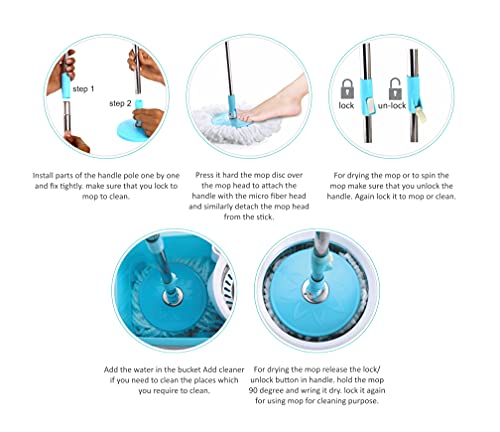 step 1

step 2

lock

un-lock

Install parts of the handle pole one by one and fix tightly. make sure that you lock to mop to clean.

Press it hard the mop disc over the mop head to attach the handle with the micro fiber head and similarly detach the mop head from the stick.

For drying the mop or to spin the mop make sure that you unlock the handle. Again lock it to mop or clean.

Add the water in the bucket Add cleaner if you need to clean the places which you require to clean.

For drying the mop release the lock/ unlock button in handle. hold the mop 90 degree and wring it dry. lock it again for using mop for cleaning purpose.